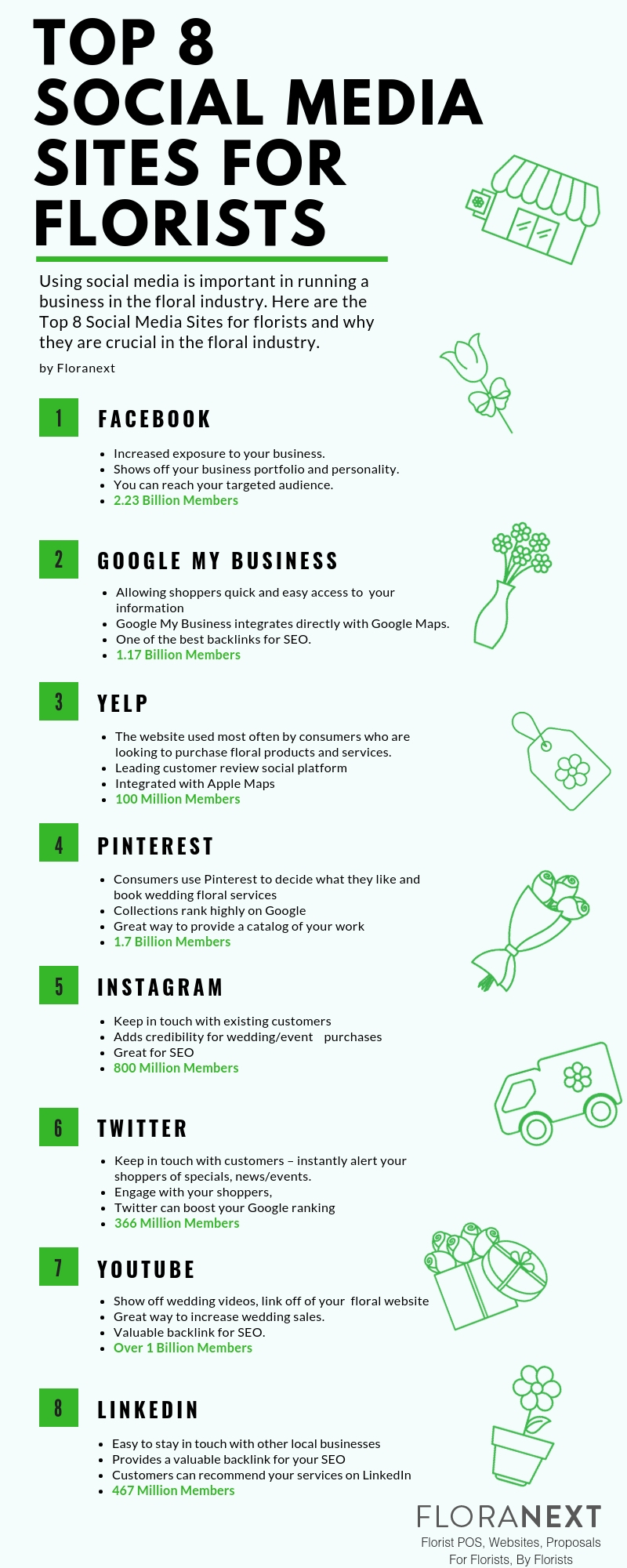 TOP 8 SOCIAL MEDIA SITES FOR FLORISTS

Using social media is important in running a business in the floral industry. Here are the Top 8 Social Media Sites for florists and why they are crucial in the floral industry.

by Floranext

1 FACEBOOK

- Increased exposure to your business.
- Shows off your business portfolio and personality.
- You can reach your targeted audience.
- 2.23 Billion Members

2 GOOGLE MY BUSINESS

- Allowing shoppers quick and easy access to your information
- Google My Business integrates directly with Google Maps.
- One of the best backlinks for SEO.
- 1.17 Billion Members

3 YELP

- The website used most often by consumers who are looking to purchase floral products and services.
- Leading customer review social platform
- Integrated with Apple Maps
- 100 Million Members

4 PINTEREST

- Consumers use Pinterest to decide what they like and book wedding floral services
- Collections rank highly on Google
- Great way to provide a catalog of your work
- 1.7 Billion Members

5 INSTAGRAM

- Keep in touch with existing customers
- Adds credibility for wedding/event purchases
- Great for SEO
- 800 Million Members

6 TWITTER

- Keep in touch with customers – instantly alert your shoppers of specials, news/events.
- Engage with your shoppers,
- Twitter can boost your Google ranking
- 366 Million Members

7 YOUTUBE

- Show off wedding videos, link off of your floral website
- Great way to increase wedding sales.
- Valuable backlink for SEO.
- Over 1 Billion Members

8 LINKEDIN

- Easy to stay in touch with other local businesses
- Provides a valuable backlink for your SEO
- Customers can recommend your services on LinkedIn
- 467 Million Members

FLORANEXT
Florist POS, Websites, Proposals
For Florists, By Florists